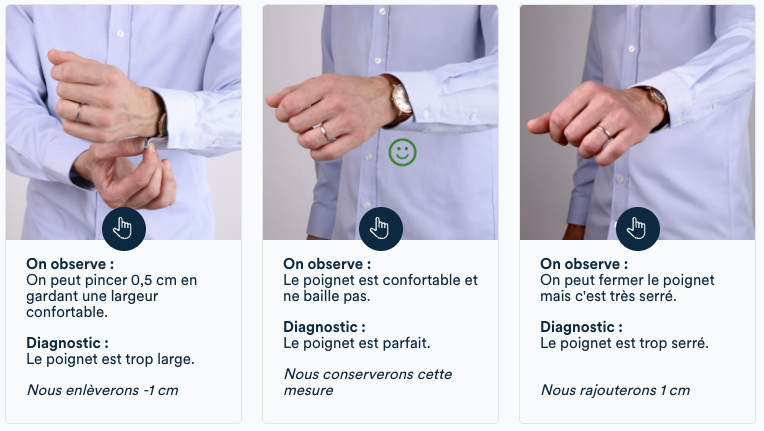 On observe :
On peut pincer 0,5 cm en gardant une largeur confortable.

Diagnostic :
Le poignet est trop large.

Nous enlèverons -1 cm

On observe :
Le poignet est confortable et ne baille pas.

Diagnostic :
Le poignet est parfait.

Nous conserverons cette mesure

On observe :
On peut fermer le poignet mais c'est très serré.

Diagnostic :
Le poignet est trop serré.

Nous rajouterons 1 cm