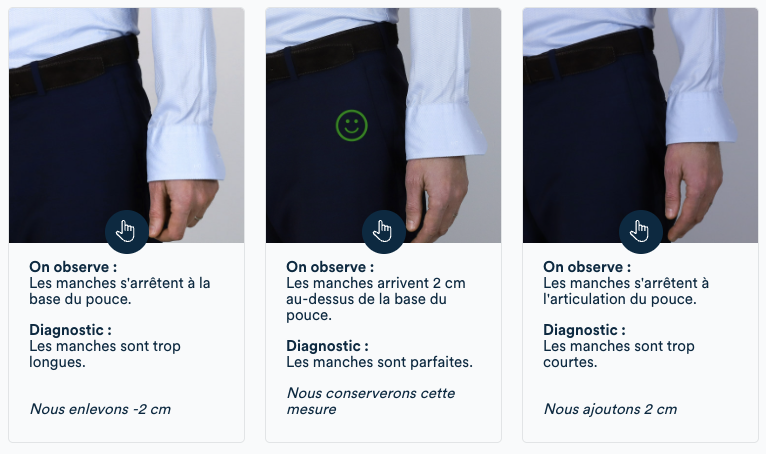 On observe :
Les manches s'arrêtent à la base du pouce.

Diagnostic :
Les manches sont trop longues.

Nous enlevons -2 cm

On observe :
Les manches arrivent 2 cm au-dessus de la base du pouce.

Diagnostic :
Les manches sont parfaites.

Nous conserverons cette mesure

On observe :
Les manches s'arrêtent à l'articulation du pouce.

Diagnostic :
Les manches sont trop courtes.

Nous ajoutons 2 cm