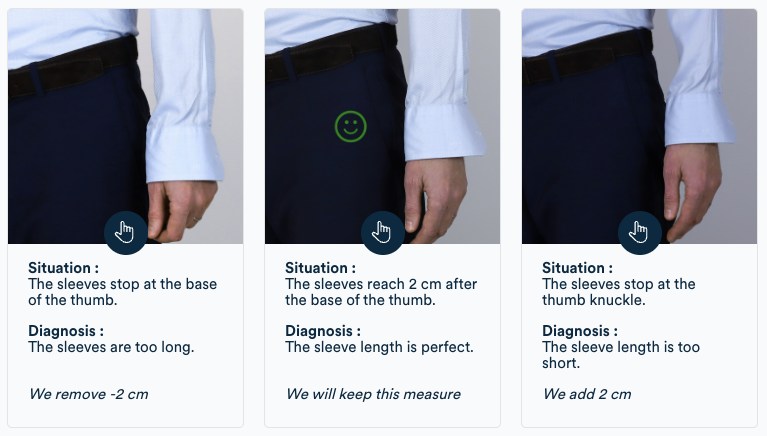 Situation :
The sleeves stop at the base of the thumb.

Diagnosis :
The sleeves are too long.

We remove -2 cm

Situation :
The sleeves reach 2 cm after the base of the thumb.

Diagnosis :
The sleeve length is perfect.

We will keep this measure

Situation :
The sleeves stop at the thumb knuckle.

Diagnosis :
The sleeve length is too short.

We add 2 cm